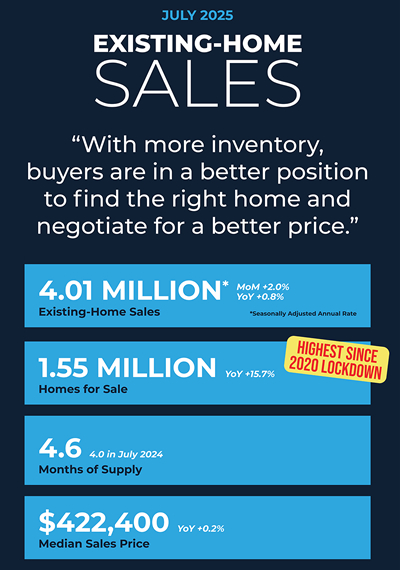 JULY 2025

EXISTING-HOME SALES

“With more inventory, buyers are in a better position to find the right home and negotiate for a better price.”

4.01 MILLION* MoM +2.0% YoY +0.8%
Existing-Home Sales
*Seasonally Adjusted Annual Rate

1.55 MILLION YoY +15.7%
Homes for Sale
HIGHEST SINCE 2020 LOCKDOWN

4.6 4.0 in July 2024
Months of Supply

$422,400 YoY +0.2%
Median Sales Price