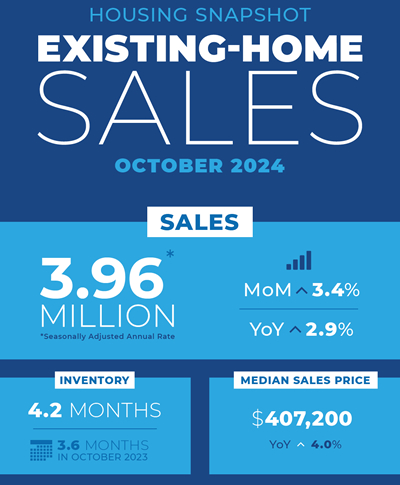 HOUSING SNAPSHOT

EXISTING-HOME SALES

OCTOBER 2024

SALES

3.96* MILLION

*Seasonally Adjusted Annual Rate

MoM ^ 3.4%

YoY ^ 2.9%

INVENTORY

4.2 MONTHS

3.6 MONTHS IN OCTOBER 2023

MEDIAN SALES PRICE

$407,200

YoY ^ 4.0%